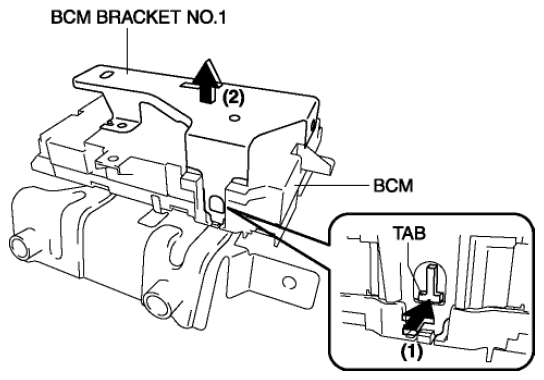 BCM BRACKET NO.1

(2)

BCM

TAB

(1)