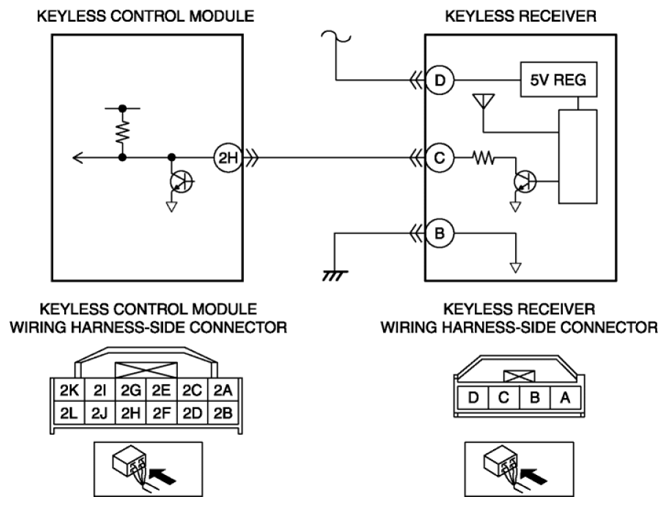 KEYLESS CONTROL MODULE

KEYLESS RECEIVER

2H

D

5V REG

C

B

KEYLESS CONTROL MODULE
WIRING HARNESS-SIDE CONNECTOR

| 2K | 2I | 2G | 2E | 2C | 2A |
|---|---|---|---|---|---|
| 2L | 2J | 2H | 2F | 2D | 2B |

KEYLESS RECEIVER
WIRING HARNESS-SIDE CONNECTOR

| D | C | B | A |
|---|---|---|---|