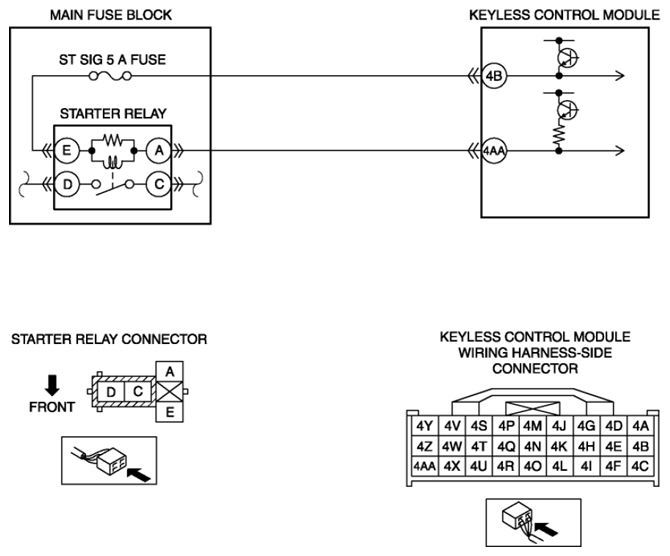 MAIN FUSE BLOCK

ST SIG 5 A FUSE

STARTER RELAY

E
A
D
C

KEYLESS CONTROL MODULE

4B
4AA

STARTER RELAY CONNECTOR

FRONT

D
C
A
E

KEYLESS CONTROL MODULE WIRING HARNESS-SIDE CONNECTOR

| 4Y | 4V | 4S | 4P | 4M | 4J | 4G | 4D | 4A |
|---|---|---|---|---|---|---|---|---|
| 4Z | 4W | 4T | 4Q | 4N | 4K | 4H | 4E | 4B |
| 4AA | 4X | 4U | 4R | 4O | 4L | 4I | 4F | 4C |