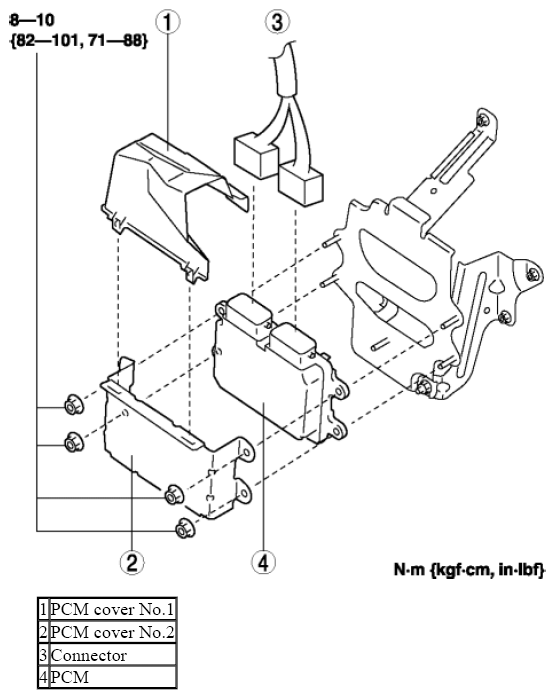 8—10
{82—101, 71—88}

1

3

2

4

N·m {kgf·cm, in·lbf}

| 1 | PCM cover No.1 |
|---|---|
| 2 | PCM cover No.2 |
| 3 | Connector |
| 4 | PCM |