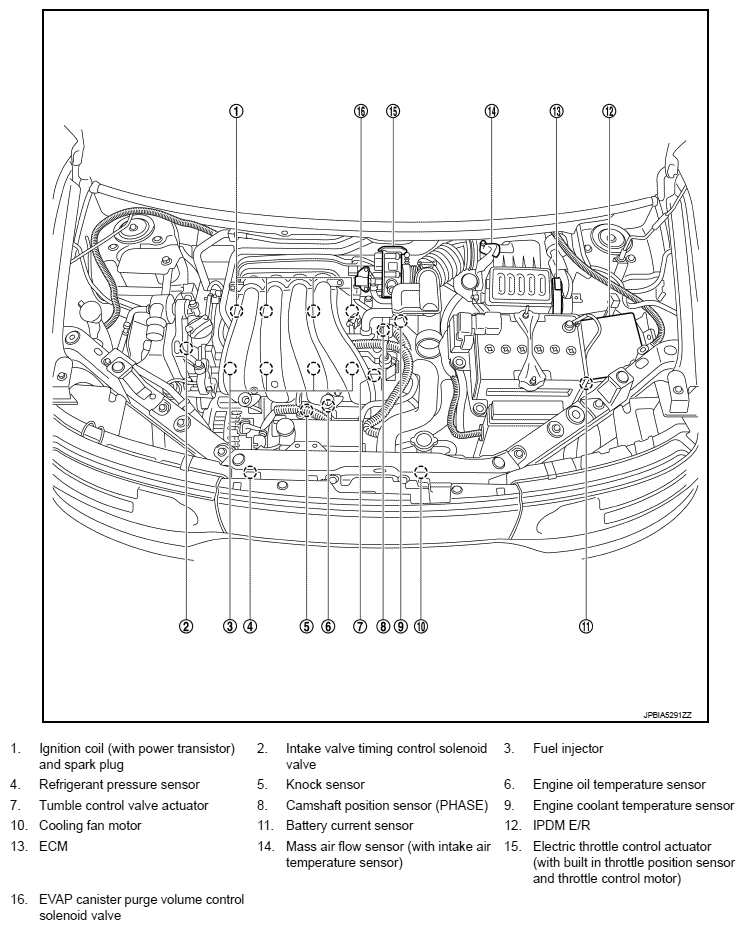 ①
⑯
⑮
⑭
⑬
⑫

②
③
④
⑤
⑥
⑦
⑧
⑨
⑩
⑪

JPBIA5291ZZ

1. Ignition coil (with power transistor) and spark plug
2. Intake valve timing control solenoid valve
3. Fuel injector
4. Refrigerant pressure sensor
5. Knock sensor
6. Engine oil temperature sensor
7. Tumble control valve actuator
8. Camshaft position sensor (PHASE)
9. Engine coolant temperature sensor
10. Cooling fan motor
11. Battery current sensor
12. IPDM E/R
13. ECM
14. Mass air flow sensor (with intake air temperature sensor)
15. Electric throttle control actuator (with built in throttle position sensor and throttle control motor)
16. EVAP canister purge volume control solenoid valve