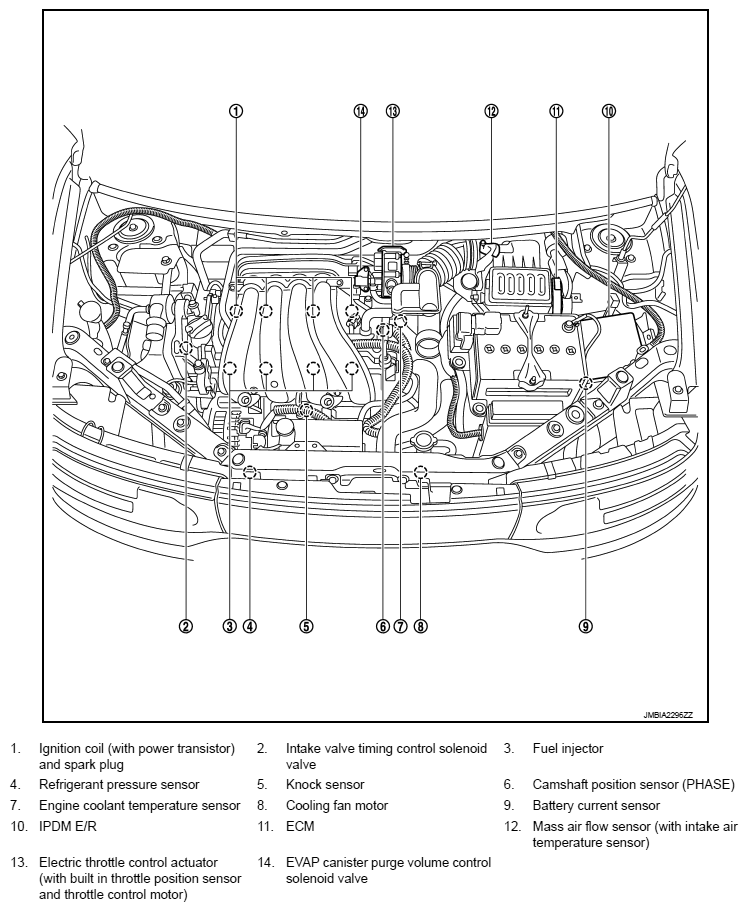 1
14
13
12
11
10
2
3
4
5
6
7
8
9

JMBIA2296ZZ

1. Ignition coil (with power transistor) and spark plug
2. Intake valve timing control solenoid valve
3. Fuel injector
4. Refrigerant pressure sensor
5. Knock sensor
6. Camshaft position sensor (PHASE)
7. Engine coolant temperature sensor
8. Cooling fan motor
9. Battery current sensor
10. IPDM E/R
11. ECM
12. Mass air flow sensor (with intake air temperature sensor)
13. Electric throttle control actuator (with built in throttle position sensor and throttle control motor)
14. EVAP canister purge volume control solenoid valve