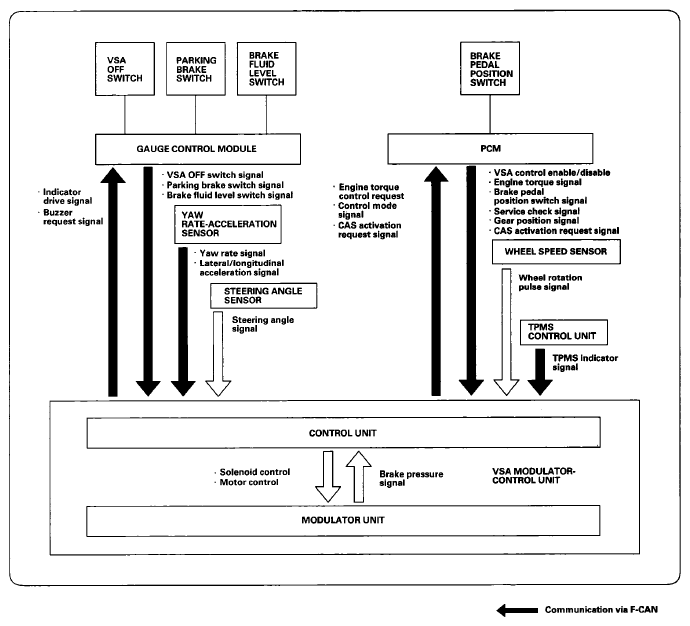 VSA OFF SWITCH

PARKING BRAKE SWITCH

BRAKE FLUID LEVEL SWITCH

BRAKE PEDAL POSITION SWITCH

GAUGE CONTROL MODULE

PCM

· Indicator drive signal
· Buzzer request signal

· VSA OFF switch signal
· Parking brake switch signal
· Brake fluid level switch signal

YAW RATE-ACCELERATION SENSOR

· Yaw rate signal
· Lateral/longitudinal acceleration signal

STEERING ANGLE SENSOR

Steering angle signal

· Engine torque control request
· Control mode signal
· CAS activation request signal

· VSA control enable/disable
· Engine torque signal
· Brake pedal position switch signal
· Service check signal
· Gear position signal
· CAS activation request signal

WHEEL SPEED SENSOR

Wheel rotation pulse signal

TPMS CONTROL UNIT

TPMS indicator signal

CONTROL UNIT

· Solenoid control
· Motor control

Brake pressure signal

VSA MODULATOR-CONTROL UNIT

MODULATOR UNIT

Communication via F-CAN