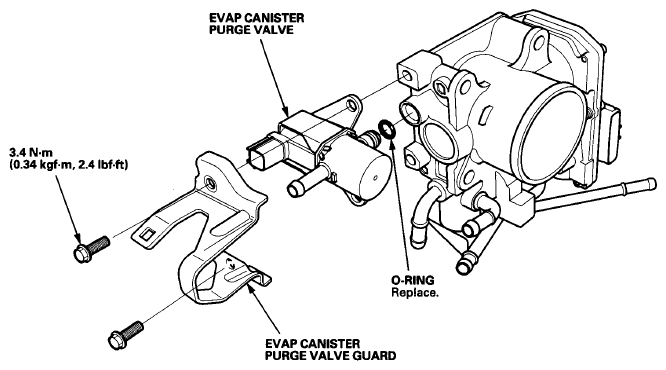 EVAP CANISTER PURGE VALVE

3.4 N·m
(0.34 kgf·m, 2.4 lbf·ft)

O-RING
Replace.

EVAP CANISTER PURGE VALVE GUARD