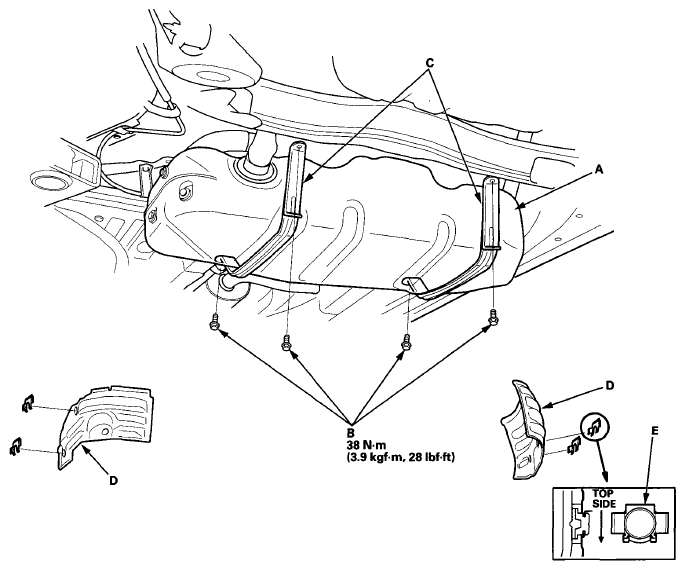 C

A

B
38 N·m
(3.9 kgf·m, 28 lbf·ft)

D

D

E

TOP SIDE