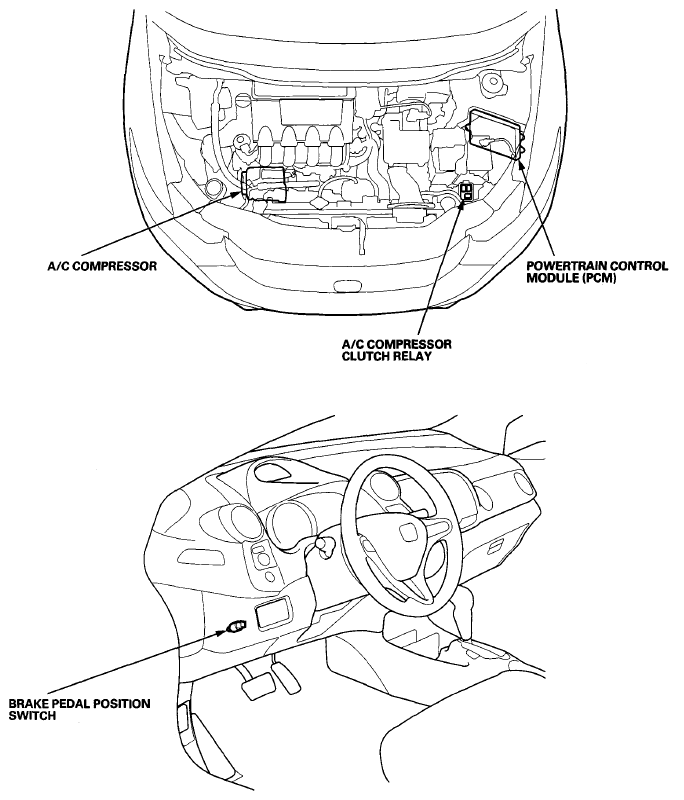 A/C COMPRESSOR

POWERTRAIN CONTROL MODULE (PCM)

A/C COMPRESSOR CLUTCH RELAY

BRAKE PEDAL POSITION SWITCH