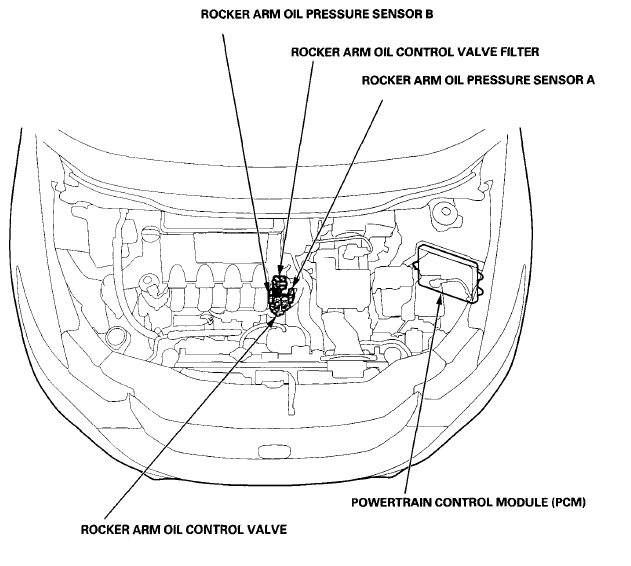 ROCKER ARM OIL PRESSURE SENSOR B

ROCKER ARM OIL CONTROL VALVE FILTER

ROCKER ARM OIL PRESSURE SENSOR A

POWERTRAIN CONTROL MODULE (PCM)

ROCKER ARM OIL CONTROL VALVE