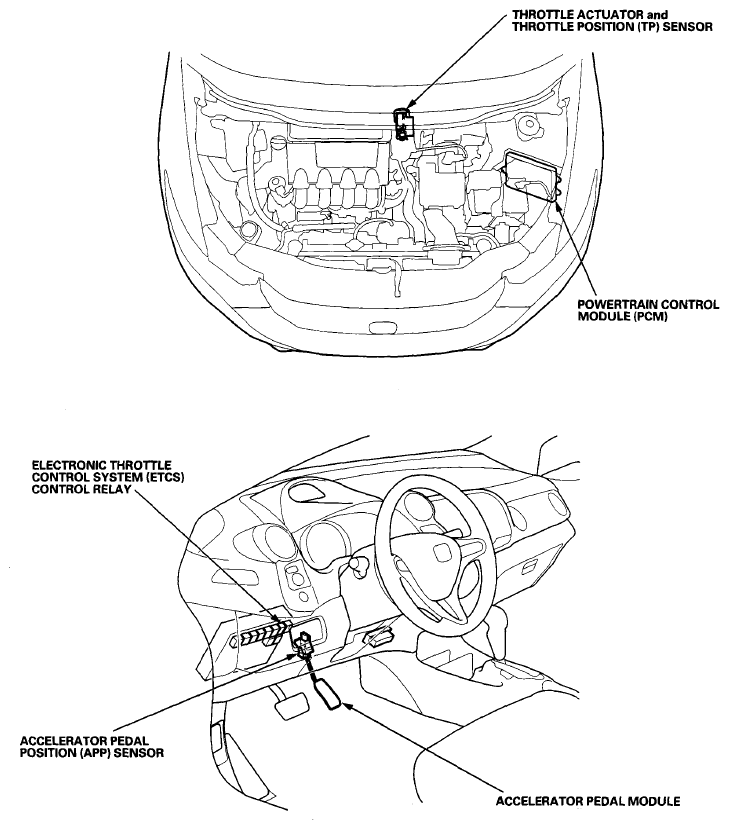 THROTTLE ACTUATOR and THROTTLE POSITION (TP) SENSOR

POWERTRAIN CONTROL MODULE (PCM)

ELECTRONIC THROTTLE CONTROL SYSTEM (ETCS) CONTROL RELAY

ACCELERATOR PEDAL POSITION (APP) SENSOR

ACCELERATOR PEDAL MODULE