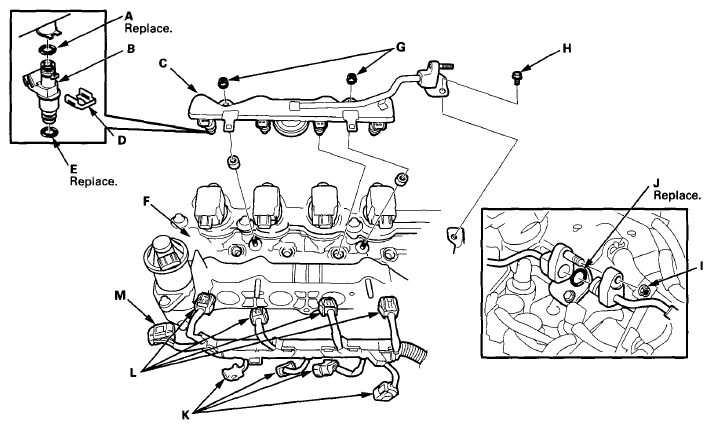 A
Replace.
B
C
G
H
D
E
Replace.
F
J
Replace.
I
M
L
K