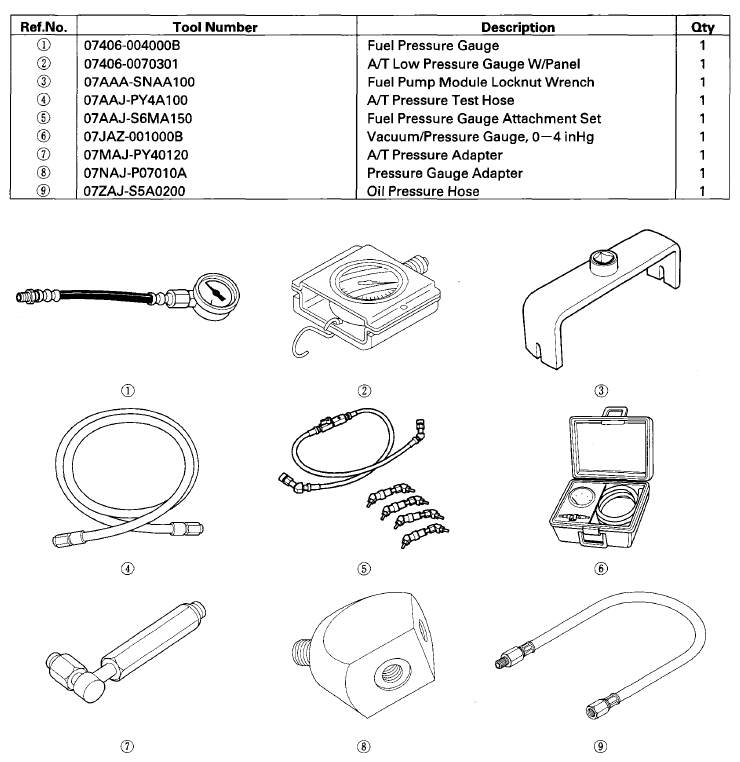 | Ref.No. | Tool Number | Description | Qty |
|---|---|---|---|
| ① | 07406-004000B | Fuel Pressure Gauge | 1 |
| ② | 07406-0070301 | A/T Low Pressure Gauge W/Panel | 1 |
| ③ | 07AAA-SNAA100 | Fuel Pump Module Locknut Wrench | 1 |
| ④ | 07AAJ-PY4A100 | A/T Pressure Test Hose | 1 |
| ⑤ | 07AAJ-S6MA150 | Fuel Pressure Gauge Attachment Set | 1 |
| ⑥ | 07JAZ-001000B | Vacuum/Pressure Gauge, 0—4 inHg | 1 |
| ⑦ | 07MAJ-PY40120 | A/T Pressure Adapter | 1 |
| ⑧ | 07NAJ-P07010A | Pressure Gauge Adapter | 1 |
| ⑨ | 07ZAJ-S5A0200 | Oil Pressure Hose | 1 |

①

②

③

④

⑤

⑥

⑦

⑧

⑨