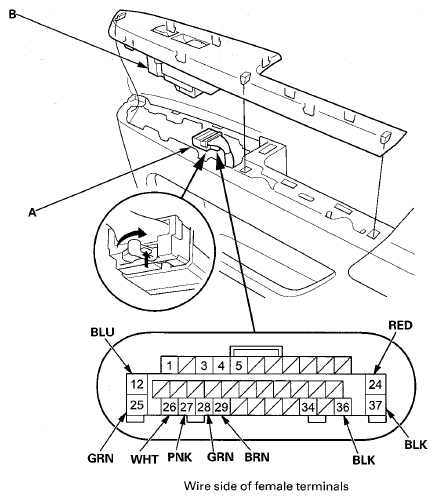 B

A

BLU

RED

1 3 4 5

12

24

25 26 27 28 29 34 36 37

GRN WHT PNK GRN BRN BLK BLK

Wire side of female terminals