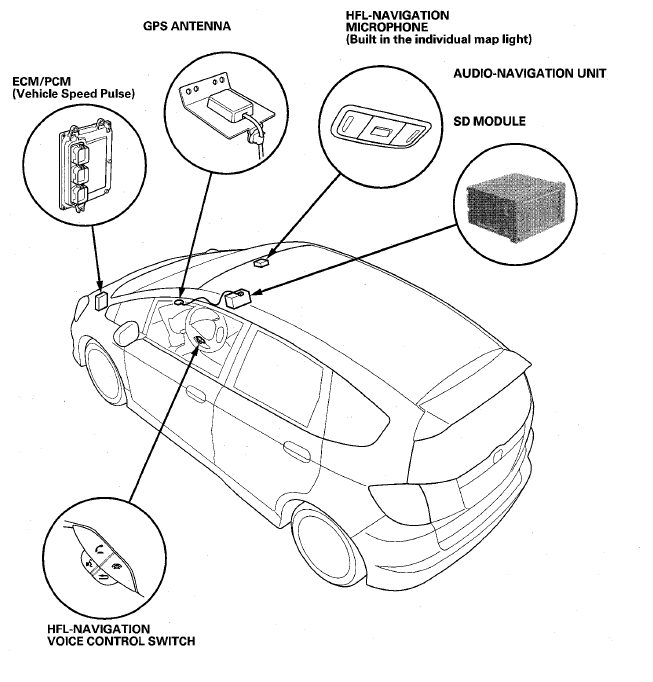 GPS ANTENNA

HFL-NAVIGATION MICROPHONE
(Built in the individual map light)

ECM/PCM
(Vehicle Speed Pulse)

AUDIO-NAVIGATION UNIT

SD MODULE

HFL-NAVIGATION
VOICE CONTROL SWITCH