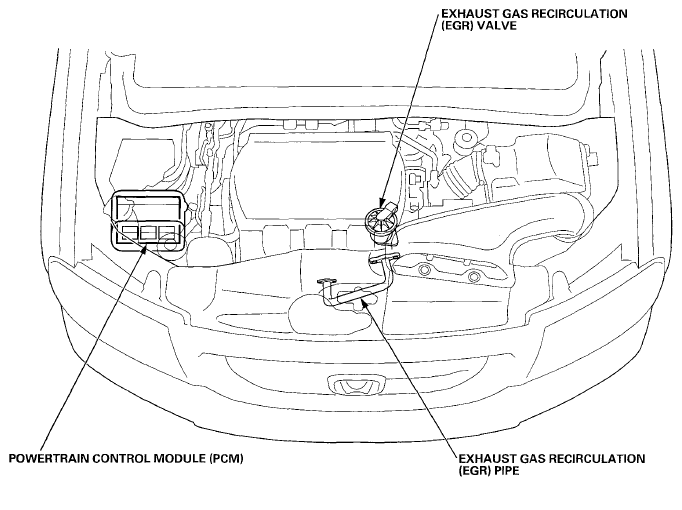 EXHAUST GAS RECIRCULATION (EGR) VALVE

POWERTRAIN CONTROL MODULE (PCM)

EXHAUST GAS RECIRCULATION (EGR) PIPE