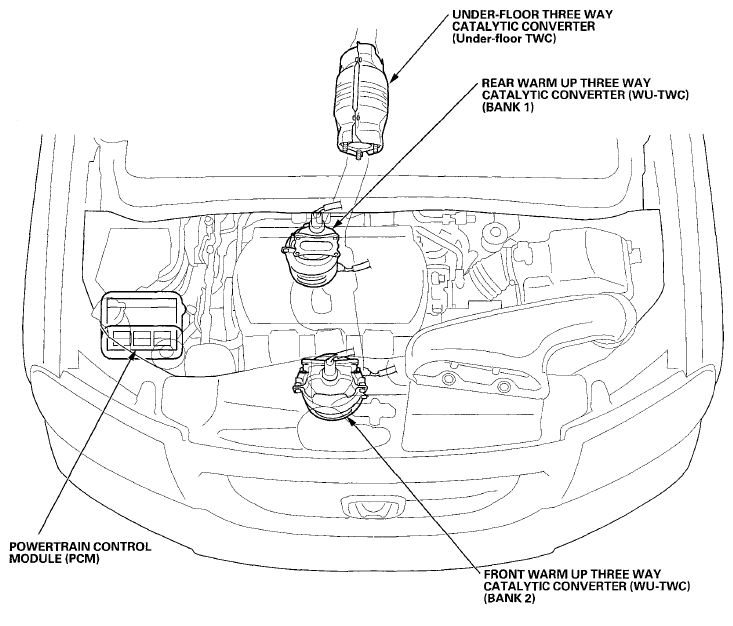 UNDER-FLOOR THREE WAY CATALYTIC CONVERTER (Under-floor TWC)

REAR WARM UP THREE WAY CATALYTIC CONVERTER (WU-TWC) (BANK 1)

POWERTRAIN CONTROL MODULE (PCM)

FRONT WARM UP THREE WAY CATALYTIC CONVERTER (WU-TWC) (BANK 2)