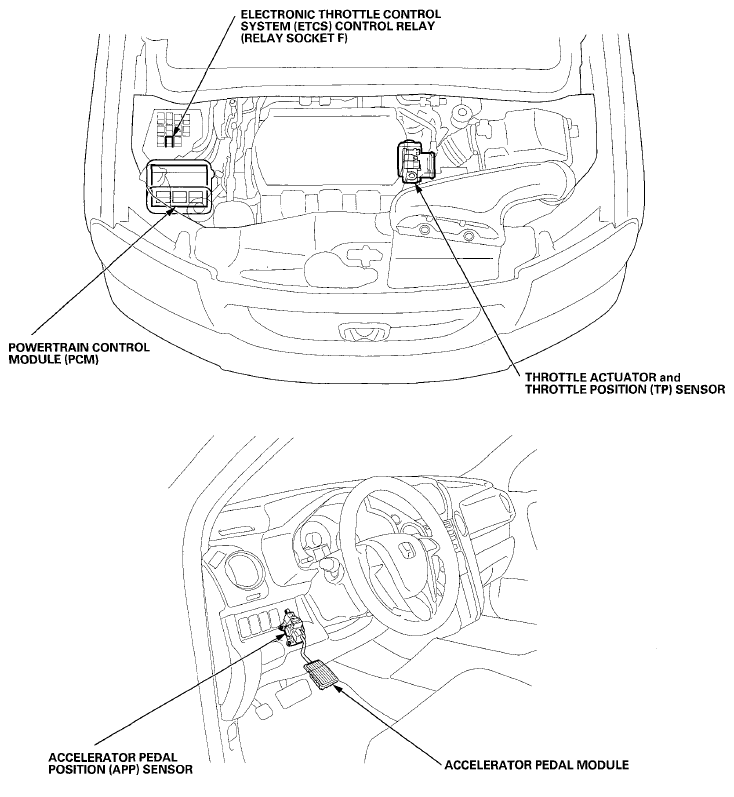 ELECTRONIC THROTTLE CONTROL SYSTEM (ETCS) CONTROL RELAY (RELAY SOCKET F)

POWERTRAIN CONTROL MODULE (PCM)

THROTTLE ACTUATOR and THROTTLE POSITION (TP) SENSOR

ACCELERATOR PEDAL POSITION (APP) SENSOR

ACCELERATOR PEDAL MODULE