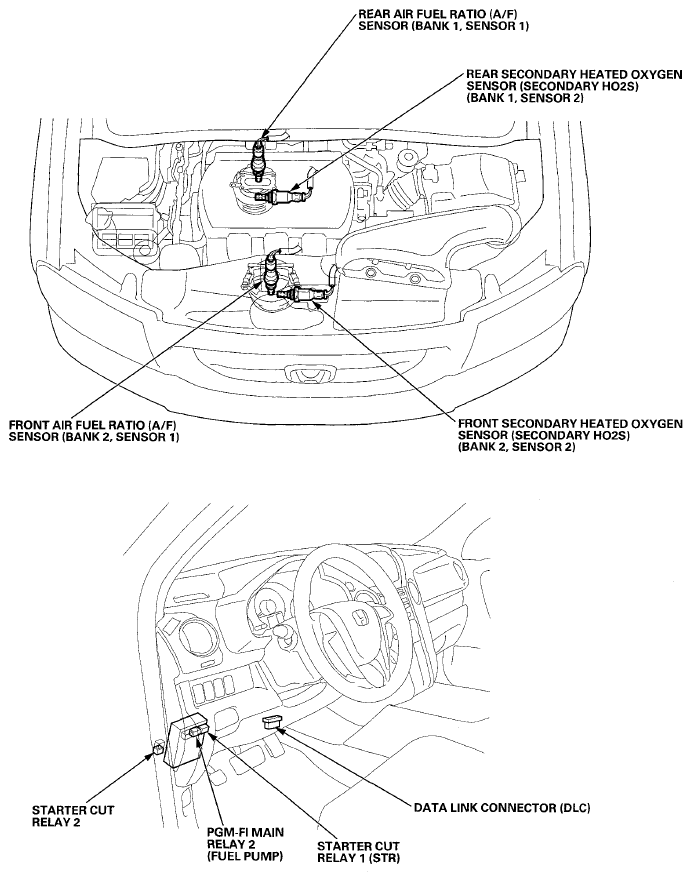 REAR AIR FUEL RATIO (A/F) SENSOR (BANK 1, SENSOR 1)

REAR SECONDARY HEATED OXYGEN SENSOR (SECONDARY HO2S) (BANK 1, SENSOR 2)

FRONT AIR FUEL RATIO (A/F) SENSOR (BANK 2, SENSOR 1)

FRONT SECONDARY HEATED OXYGEN SENSOR (SECONDARY HO2S) (BANK 2, SENSOR 2)

STARTER CUT RELAY 2

PGM-FI MAIN RELAY 2 (FUEL PUMP)

STARTER CUT RELAY 1 (STR)

DATA LINK CONNECTOR (DLC)