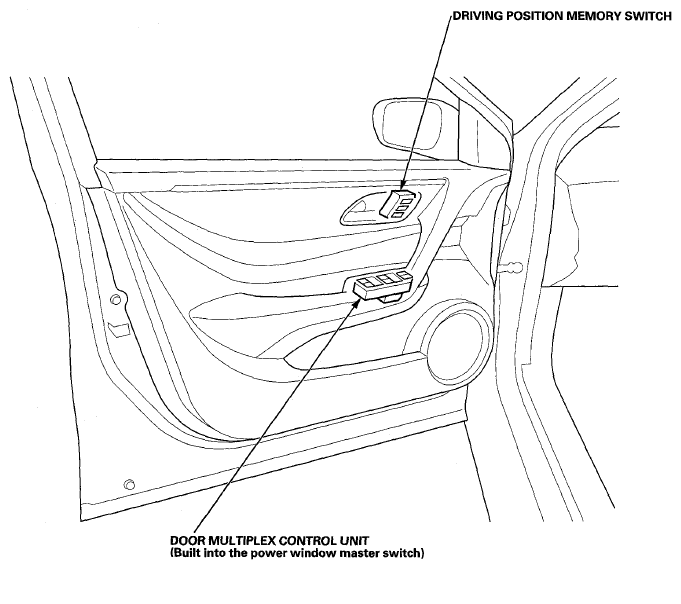 DRIVING POSITION MEMORY SWITCH

DOOR MULTIPLEX CONTROL UNIT
(Built into the power window master switch)