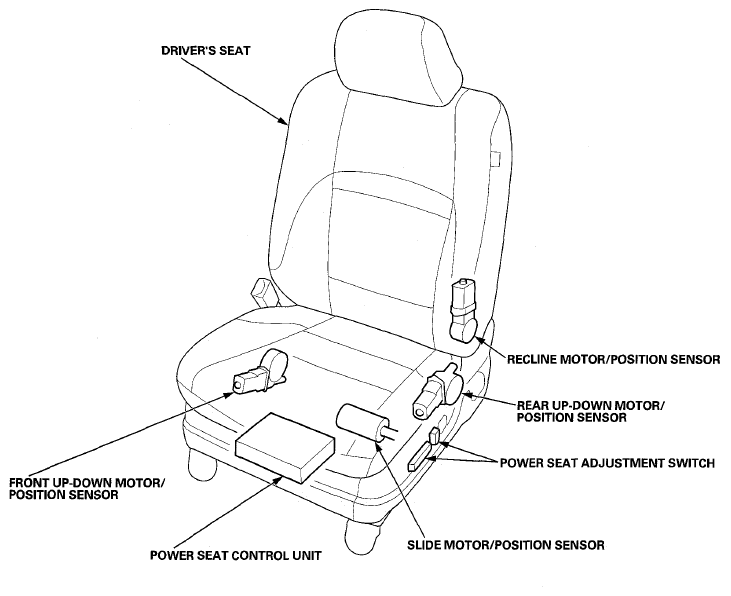 DRIVER'S SEAT

RECLINE MOTOR/POSITION SENSOR

REAR UP-DOWN MOTOR/ POSITION SENSOR

POWER SEAT ADJUSTMENT SWITCH

FRONT UP-DOWN MOTOR/ POSITION SENSOR

POWER SEAT CONTROL UNIT

SLIDE MOTOR/POSITION SENSOR