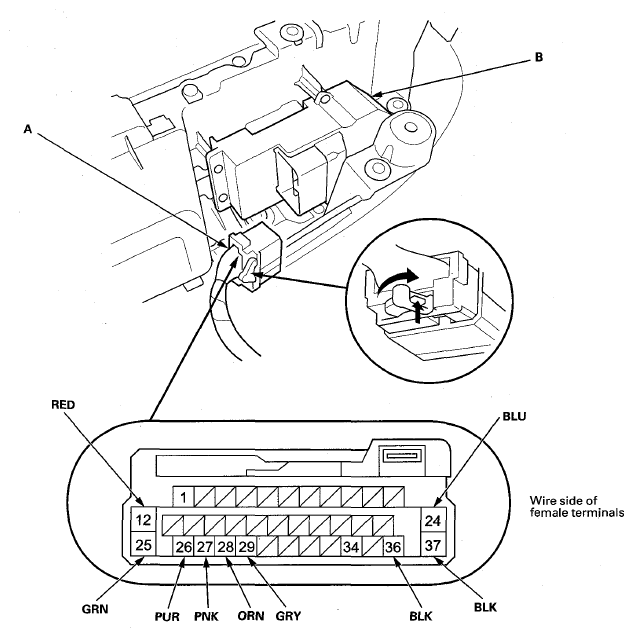 B

A

RED

BLU

1

12

24

25

26

27

28

29

34

36

37

Wire side of female terminals

GRN

PUR

PNK

ORN

GRY

BLK

BLK