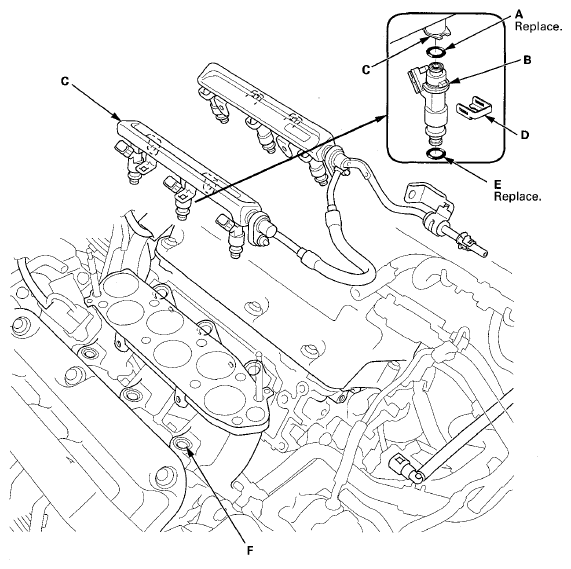 A
Replace.
C
B
C
D
E
Replace.
F