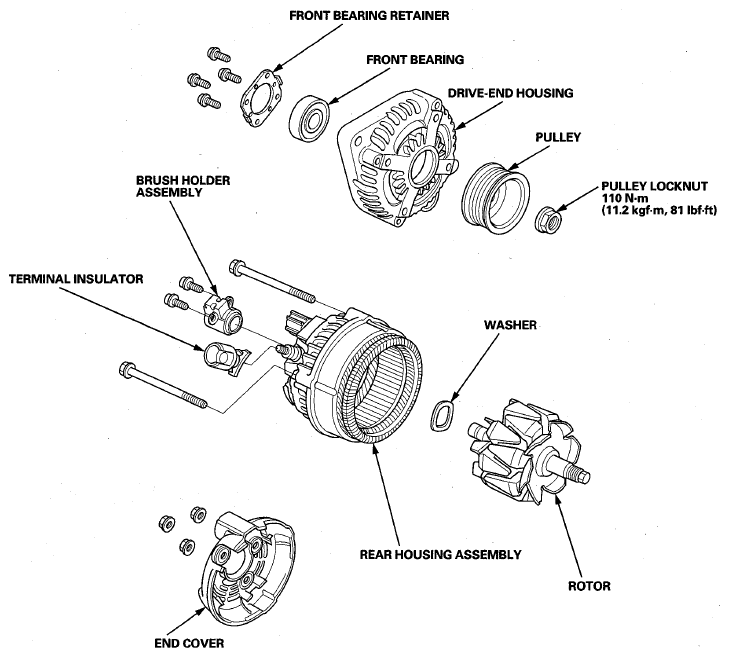 FRONT BEARING RETAINER

FRONT BEARING

DRIVE-END HOUSING

PULLEY

PULLEY LOCKNUT
110 N·m
(11.2 kgf·m, 81 lbf·ft)

BRUSH HOLDER ASSEMBLY

TERMINAL INSULATOR

WASHER

REAR HOUSING ASSEMBLY

ROTOR

END COVER