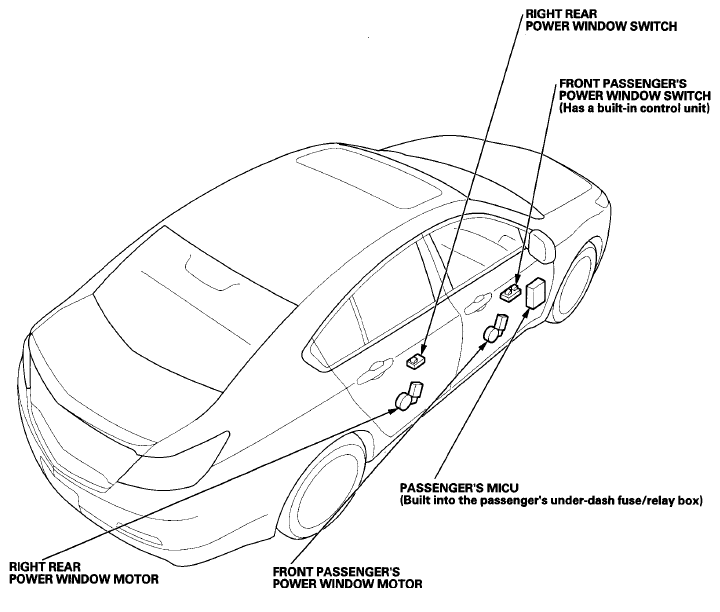 RIGHT REAR
POWER WINDOW SWITCH

FRONT PASSENGER'S
POWER WINDOW SWITCH
(Has a built-in control unit)

PASSENGER'S MICU
(Built into the passenger's under-dash fuse/relay box)

RIGHT REAR
POWER WINDOW MOTOR

FRONT PASSENGER'S
POWER WINDOW MOTOR