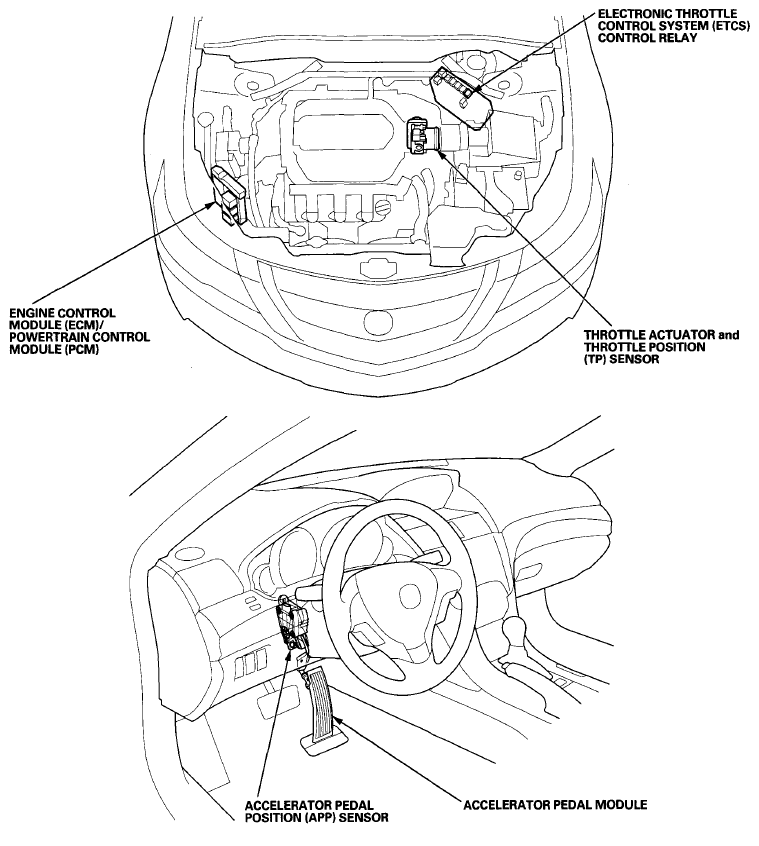 ELECTRONIC THROTTLE CONTROL SYSTEM (ETCS) CONTROL RELAY

ENGINE CONTROL MODULE (ECM)/ POWERTRAIN CONTROL MODULE (PCM)

THROTTLE ACTUATOR and THROTTLE POSITION (TP) SENSOR

ACCELERATOR PEDAL POSITION (APP) SENSOR

ACCELERATOR PEDAL MODULE