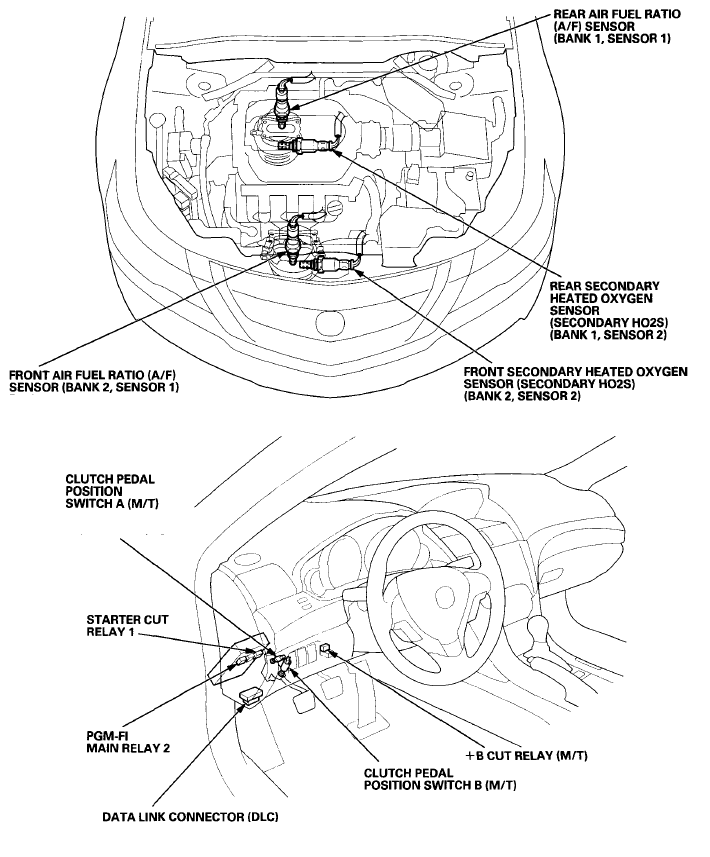 REAR AIR FUEL RATIO (A/F) SENSOR (BANK 1, SENSOR 1)

REAR SECONDARY HEATED OXYGEN SENSOR (SECONDARY HO2S) (BANK 1, SENSOR 2)

FRONT AIR FUEL RATIO (A/F) SENSOR (BANK 2, SENSOR 1)

FRONT SECONDARY HEATED OXYGEN SENSOR (SECONDARY HO2S) (BANK 2, SENSOR 2)

CLUTCH PEDAL POSITION SWITCH A (M/T)

STARTER CUT RELAY 1

PGM-FI MAIN RELAY 2

+B CUT RELAY (M/T)

CLUTCH PEDAL POSITION SWITCH B (M/T)

DATA LINK CONNECTOR (DLC)