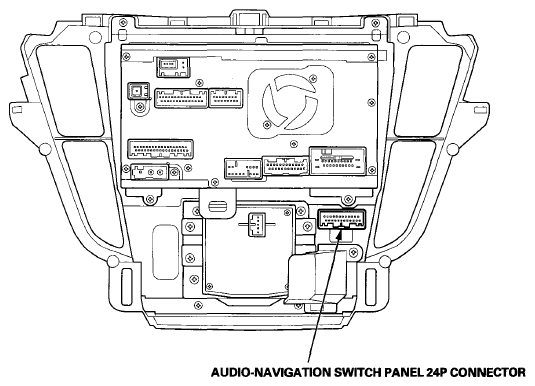 AUDIO-NAVIGATION SWITCH PANEL 24P CONNECTOR