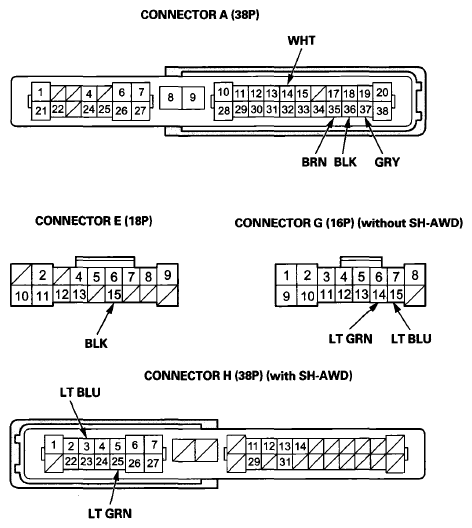 CONNECTOR A (38P)

WHT

1 4 6 7 8 9 10 11 12 13 14 15 17 18 19 20
21 22 24 25 26 27 28 29 30 31 32 33 34 35 36 37 38

BRN BLK GRY

CONNECTOR E (18P)

2 4 5 6 7 8 9
10 11 12 13 15

BLK

CONNECTOR G (16P) (without SH-AWD)

1 2 3 4 5 6 7 8
9 10 11 12 13 14 15

LT GRN LT BLU

CONNECTOR H (38P) (with SH-AWD)

LT BLU

1 2 3 4 5 6 7 11 12 13 14
22 23 24 25 26 27 29 31

LT GRN