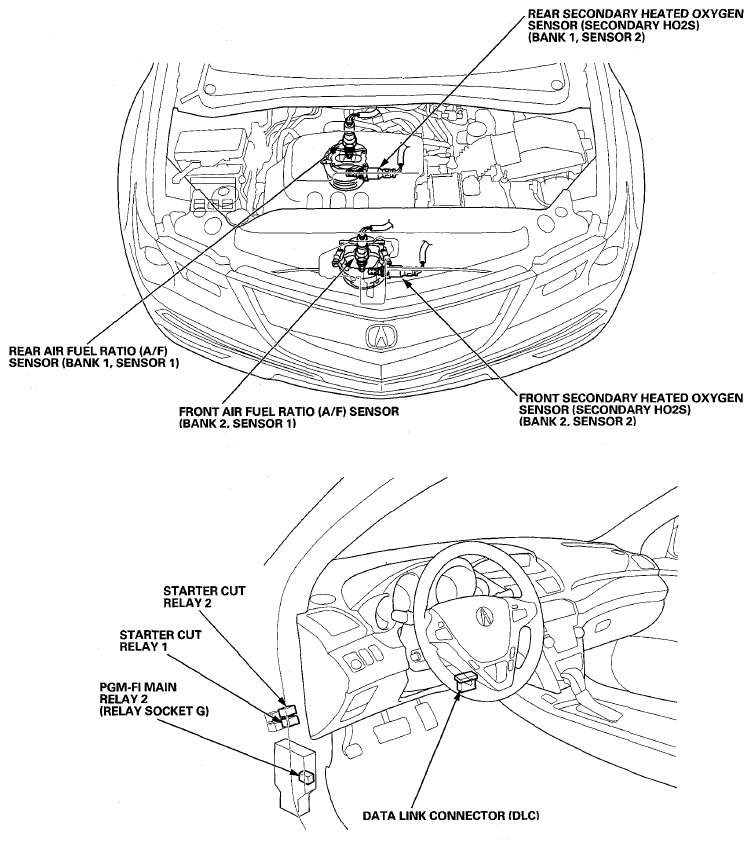 REAR SECONDARY HEATED OXYGEN SENSOR (SECONDARY HO2S) (BANK 1, SENSOR 2)

REAR AIR FUEL RATIO (A/F) SENSOR (BANK 1, SENSOR 1)

FRONT AIR FUEL RATIO (A/F) SENSOR (BANK 2, SENSOR 1)

FRONT SECONDARY HEATED OXYGEN SENSOR (SECONDARY HO2S) (BANK 2, SENSOR 2)

STARTER CUT RELAY 2

STARTER CUT RELAY 1

PGM-FI MAIN RELAY 2 (RELAY SOCKET G)

DATA LINK CONNECTOR (DLC)