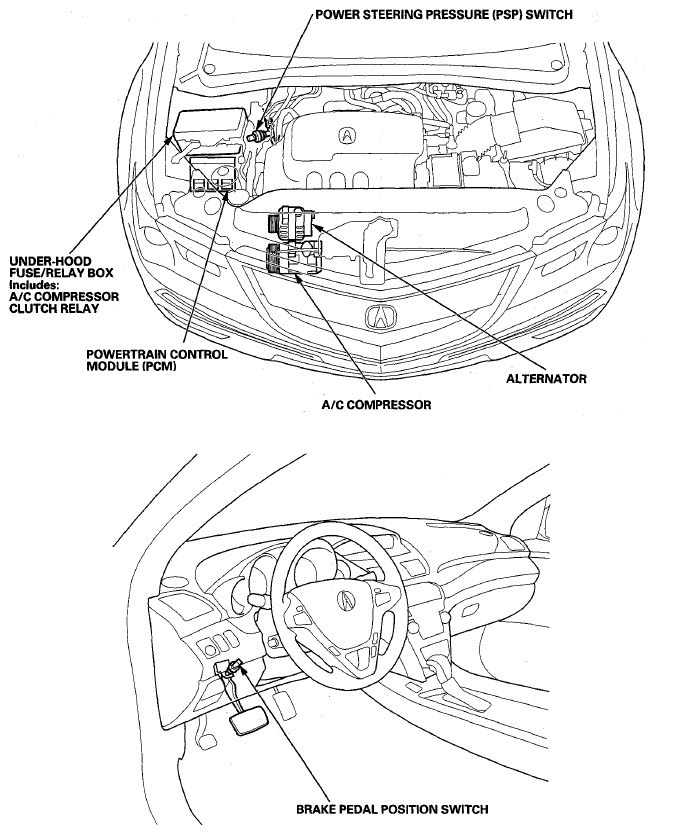 POWER STEERING PRESSURE (PSP) SWITCH

UNDER-HOOD FUSE/RELAY BOX
Includes:
A/C COMPRESSOR CLUTCH RELAY

POWERTRAIN CONTROL MODULE (PCM)

ALTERNATOR

A/C COMPRESSOR

BRAKE PEDAL POSITION SWITCH