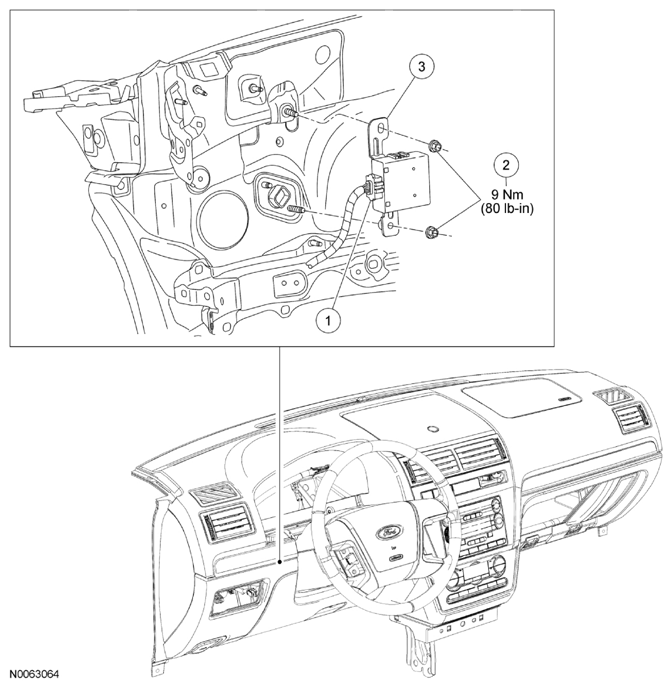 3

2
9 Nm
(80 lb-in)

1

Ford

N0063064