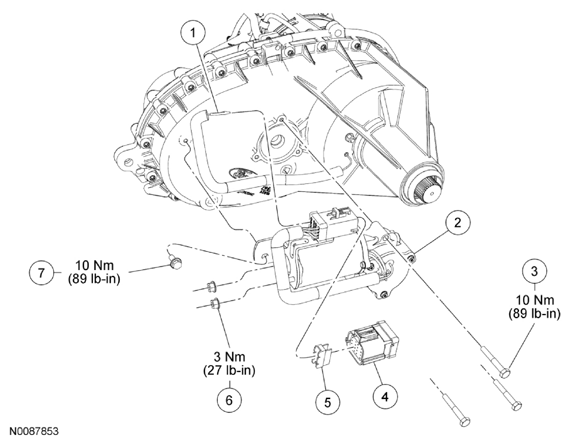 1

2

7 10 Nm (89 lb-in)

3 10 Nm (89 lb-in)

3 Nm (27 lb-in)

6

5

4

N0087853