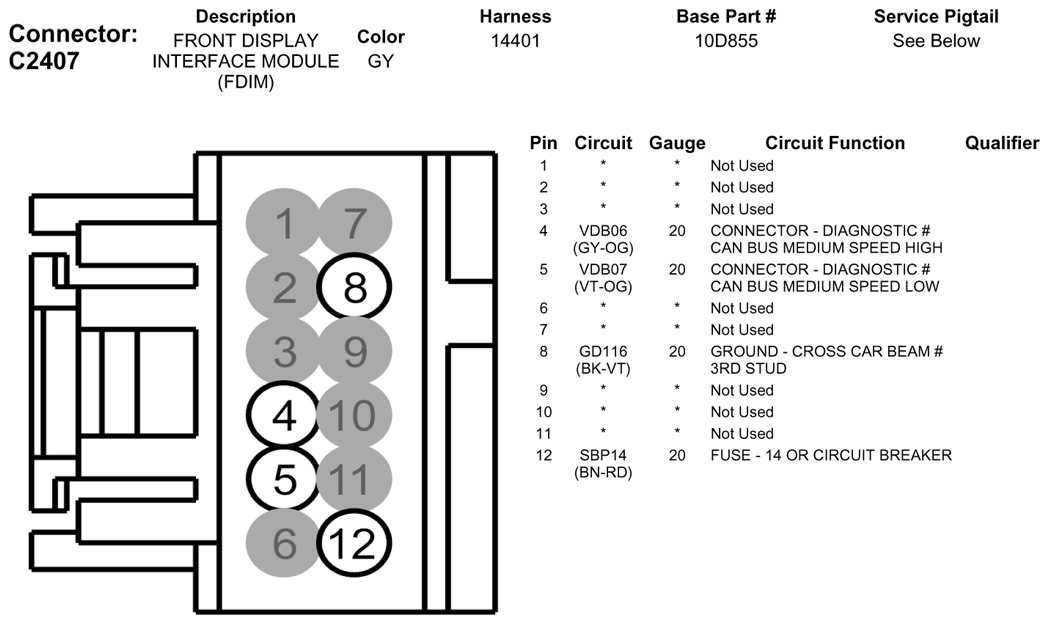 Connector: C2407

| Description | Color | Harness | Base Part # | Service Pigtail |
|---|---|---|---|---|
| FRONT DISPLAY INTERFACE MODULE (FDIM) | GY | 14401 | 10D855 | See Below |

1 7
2 8
3 9
4 10
5 11
6 12

| Pin | Circuit | Gauge | Circuit Function | Qualifier |
|---|---|---|---|---|
| 1 | * | * | Not Used | |
| 2 | * | * | Not Used | |
| 3 | * | * | Not Used | |
| 4 | VDB06 (GY-OG) | 20 | CONNECTOR - DIAGNOSTIC # CAN BUS MEDIUM SPEED HIGH | |
| 5 | VDB07 (VT-OG) | 20 | CONNECTOR - DIAGNOSTIC # CAN BUS MEDIUM SPEED LOW | |
| 6 | * | * | Not Used | |
| 7 | * | * | Not Used | |
| 8 | GD116 (BK-VT) | 20 | GROUND - CROSS CAR BEAM # 3RD STUD | |
| 9 | * | * | Not Used | |
| 10 | * | * | Not Used | |
| 11 | * | * | Not Used | |
| 12 | SBP14 (BN-RD) | 20 | FUSE - 14 OR CIRCUIT BREAKER | |