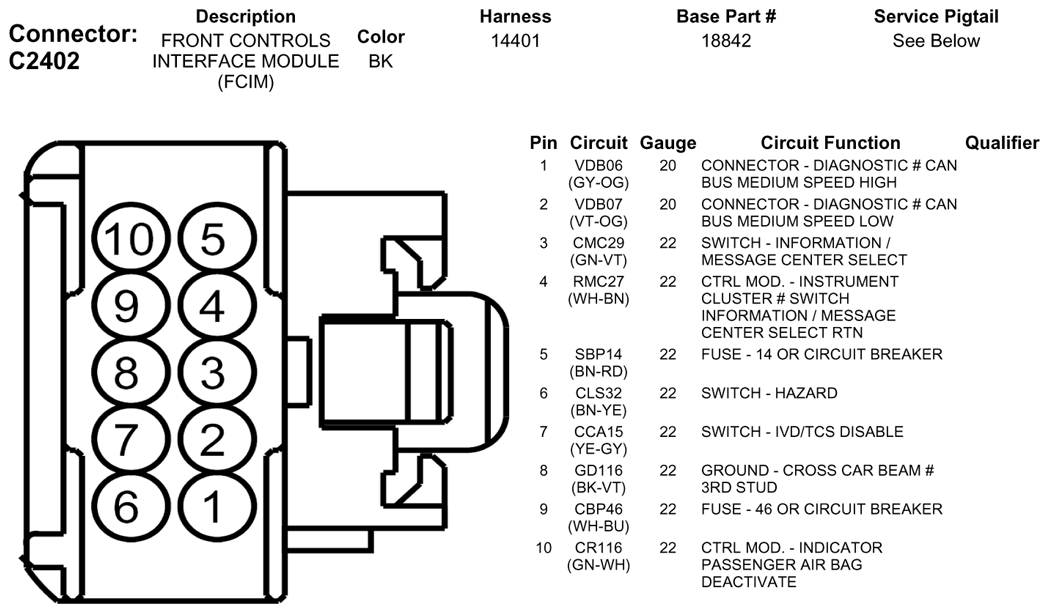 Connector: C2402

| Description | Color | Harness | Base Part # | Service Pigtail |
|---|---|---|---|---|
| FRONT CONTROLS INTERFACE MODULE (FCIM) | BK | 14401 | 18842 | See Below |

10 5
9 4
8 3
7 2
6 1

| Pin | Circuit | Gauge | Circuit Function | Qualifier |
|---|---|---|---|---|
| 1 | VDB06 (GY-OG) | 20 | CONNECTOR - DIAGNOSTIC # CAN BUS MEDIUM SPEED HIGH | |
| 2 | VDB07 (VT-OG) | 20 | CONNECTOR - DIAGNOSTIC # CAN BUS MEDIUM SPEED LOW | |
| 3 | CMC29 (GN-VT) | 22 | SWITCH - INFORMATION / MESSAGE CENTER SELECT | |
| 4 | RMC27 (WH-BN) | 22 | CTRL MOD. - INSTRUMENT CLUSTER # SWITCH INFORMATION / MESSAGE CENTER SELECT RTN | |
| 5 | SBP14 (BN-RD) | 22 | FUSE - 14 OR CIRCUIT BREAKER | |
| 6 | CLS32 (BN-YE) | 22 | SWITCH - HAZARD | |
| 7 | CCA15 (YE-GY) | 22 | SWITCH - IVD/TCS DISABLE | |
| 8 | GD116 (BK-VT) | 22 | GROUND - CROSS CAR BEAM # 3RD STUD | |
| 9 | CBP46 (WH-BU) | 22 | FUSE - 46 OR CIRCUIT BREAKER | |
| 10 | CR116 (GN-WH) | 22 | CTRL MOD. - INDICATOR PASSENGER AIR BAG DEACTIVATE | |