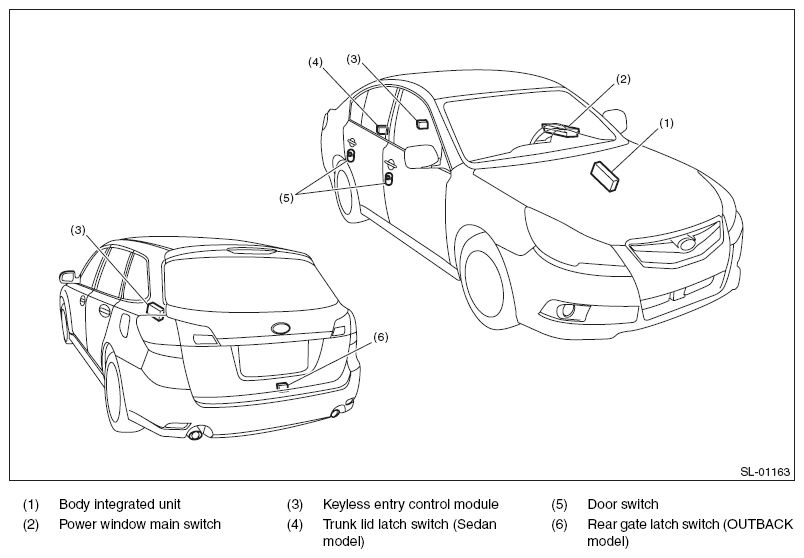 (4)
(3)
(2)
(1)
(5)
(3)
(6)
SL-01163

(1) Body integrated unit
(2) Power window main switch

(3) Keyless entry control module
(4) Trunk lid latch switch (Sedan model)

(5) Door switch
(6) Rear gate latch switch (OUTBACK model)