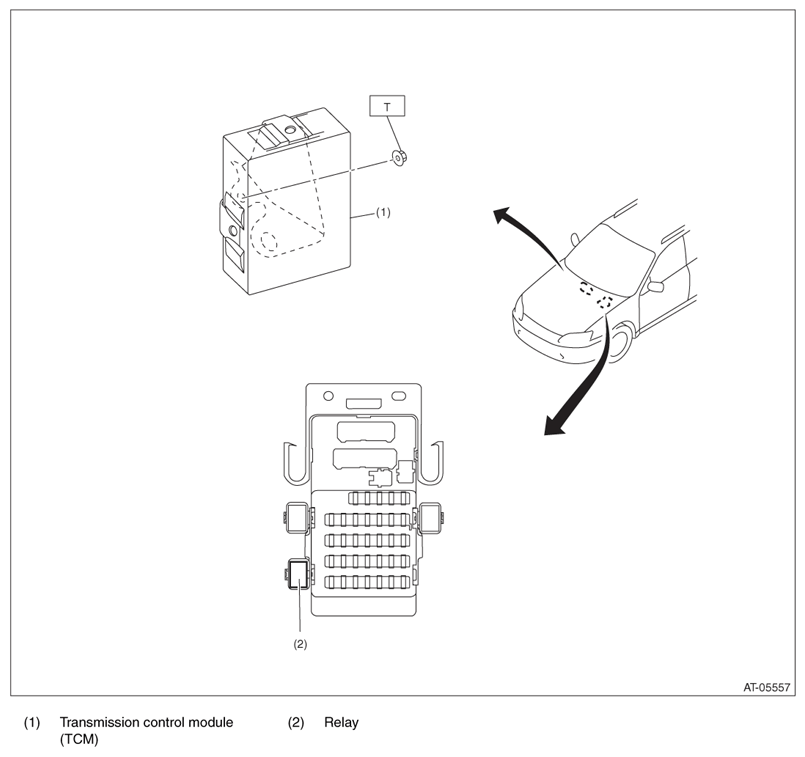 T

(1)

(2)

AT-05557

(1) Transmission control module (TCM)

(2) Relay