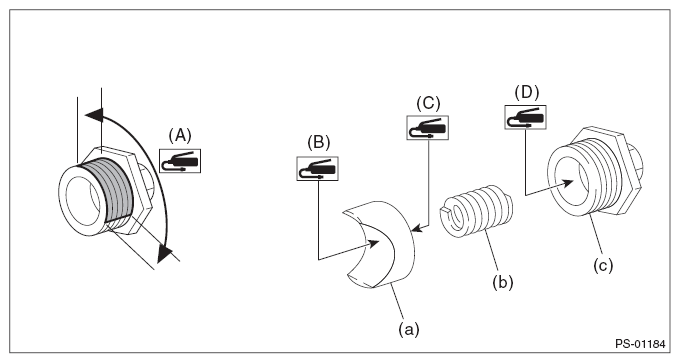 (A)

(B)

(C)

(D)

(a)

(b)

(c)

PS-01184