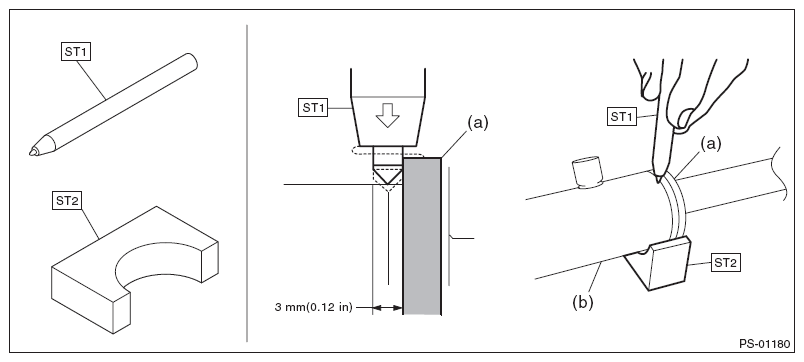 ST1

ST2

ST1

(a)

3 mm(0.12 in)

ST1

(a)

ST2

(b)

PS-01180