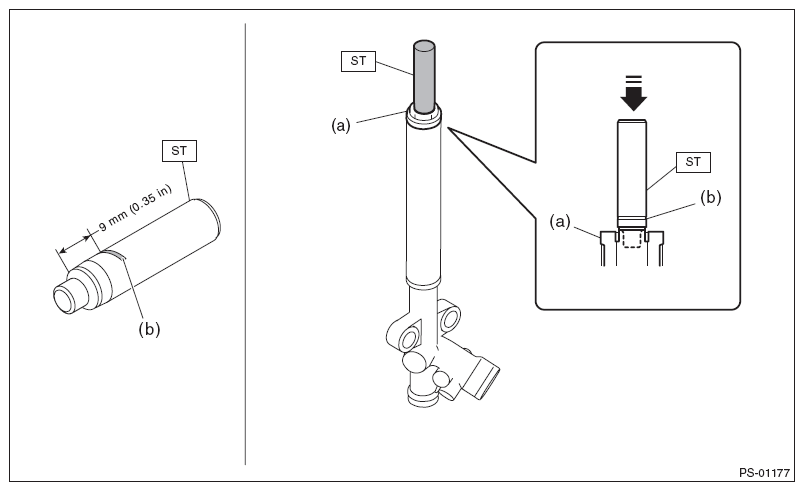 ST
9 mm (0.35 in)
(b)

ST
(a)

ST
(b)
(a)

PS-01177