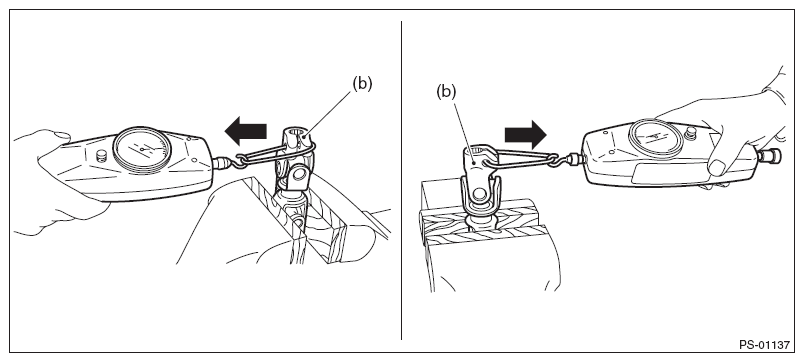 (b)

(b)

PS-01137