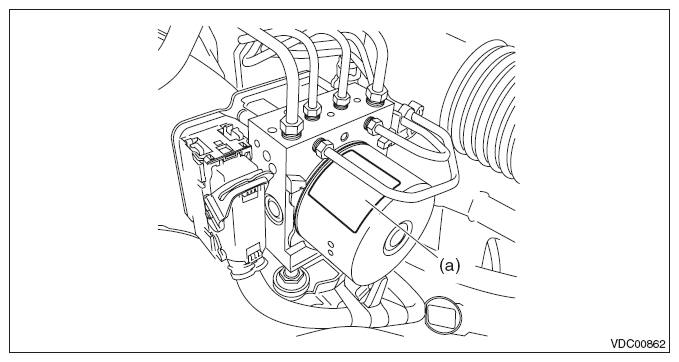 (a)

VDC00862