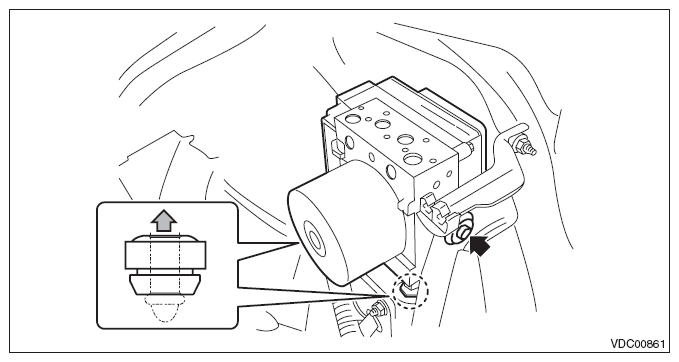 VDC00861