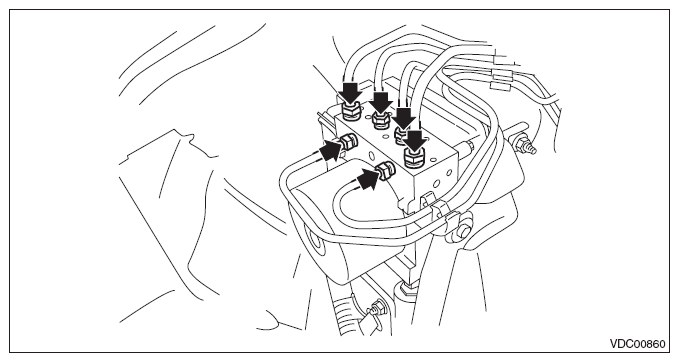 VDC00860