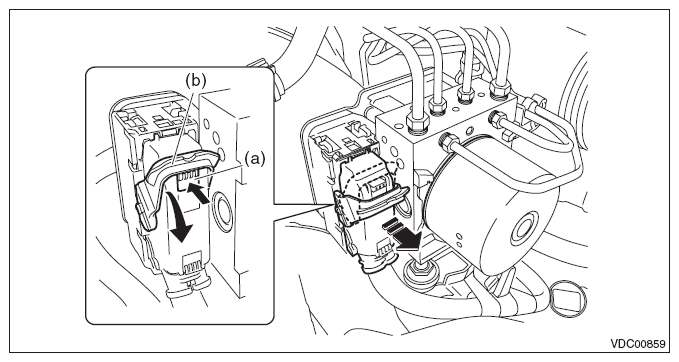 (b)
(a)
VDC00859