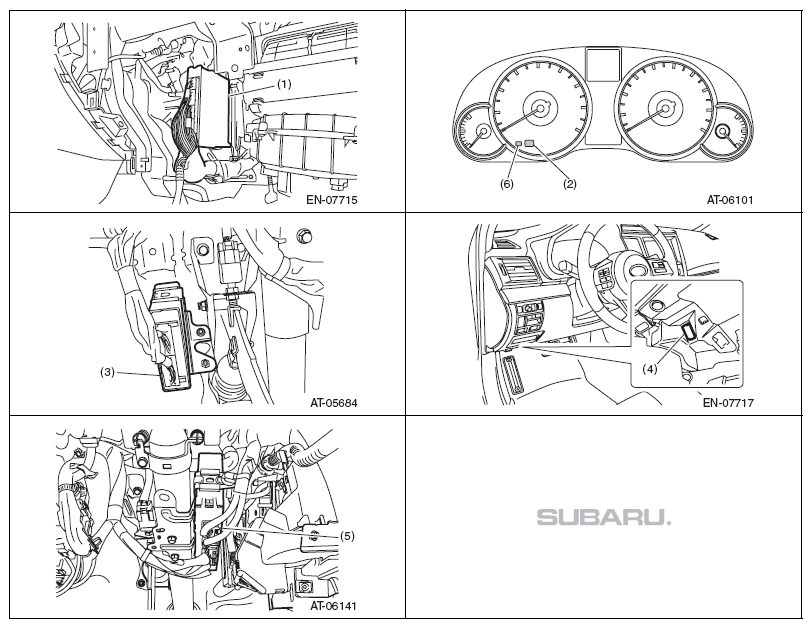 (1)

EN-07715

(6)

(2)

AT-06101

(3)

AT-05684

(4)

EN-07717

(5)

AT-06141

SUBARU.