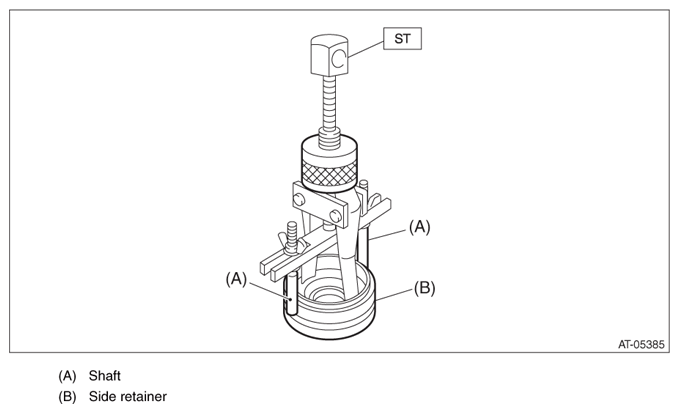 ST

(A)

(A)

(B)

AT-05385

(A) Shaft
(B) Side retainer