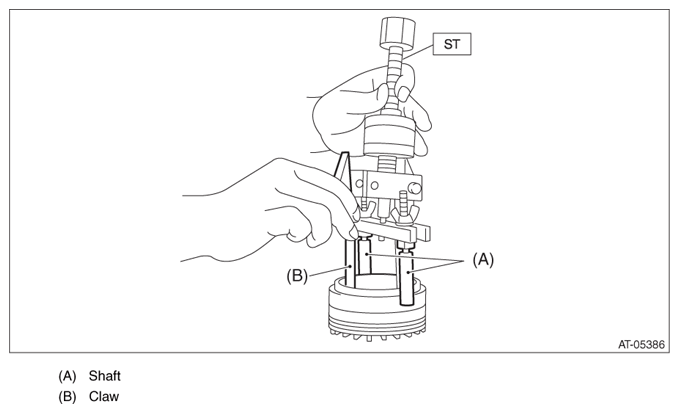 ST

(A)

(B)

AT-05386

(A) Shaft

(B) Claw