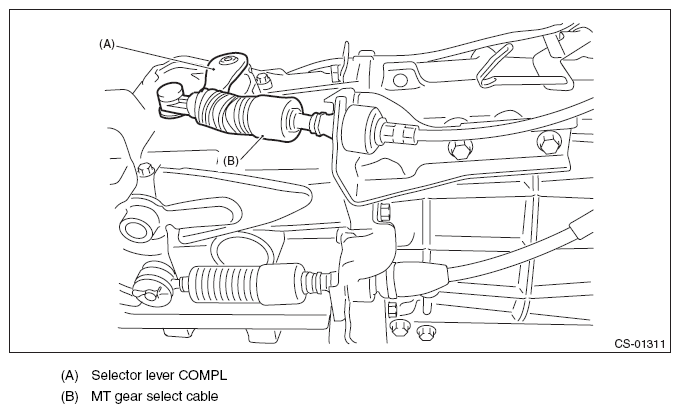 (A)

(B)

CS-01311

(A) Selector lever COMPL

(B) MT gear select cable